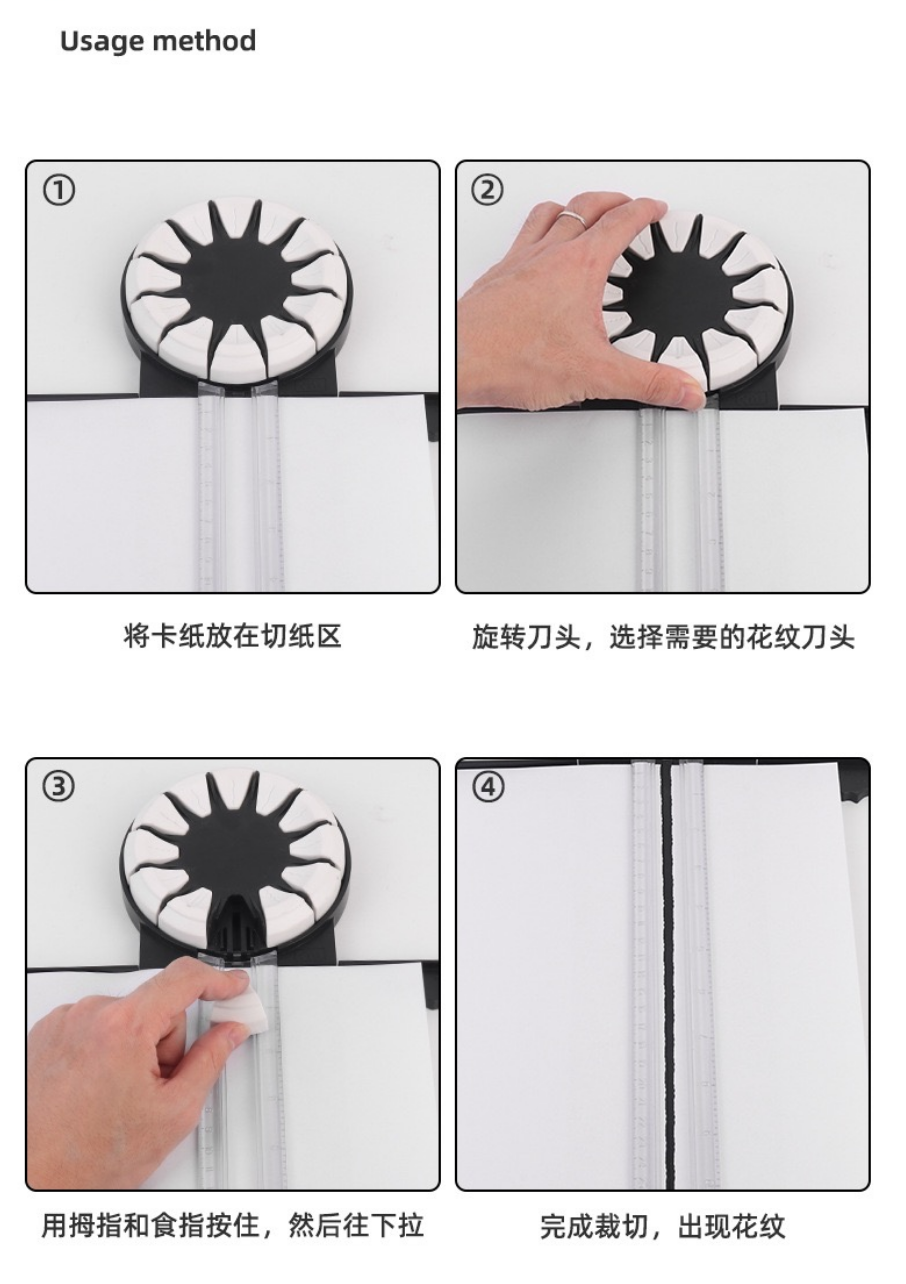 Usage method

①

将卡纸放在切纸区

②

旋转刀头，选择需要的花纹刀头

③

用拇指和食指按住，然后往下拉

④

完成裁切，出现花纹